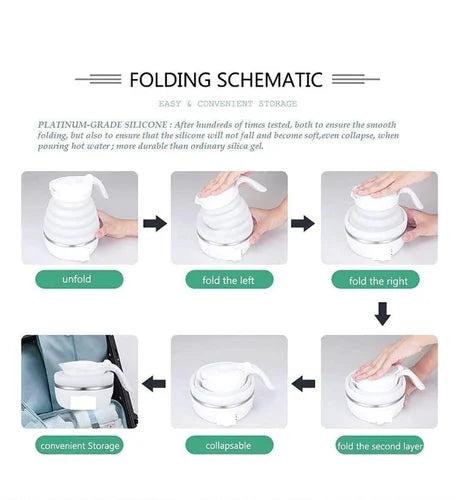 FOLDING SCHEMATIC

EASY & CONVENIENT STORAGE

PLATINUM-GRADE SILICONE : After hundreds of times tested, both to ensure the smooth folding, but also to ensure that the silicone will not fall and become soft,even collapse, when pouring hot water ; more durable than ordinary silica gel.

unfold

fold the left

fold the right

fold the second layer

collapsable

convenient Storage