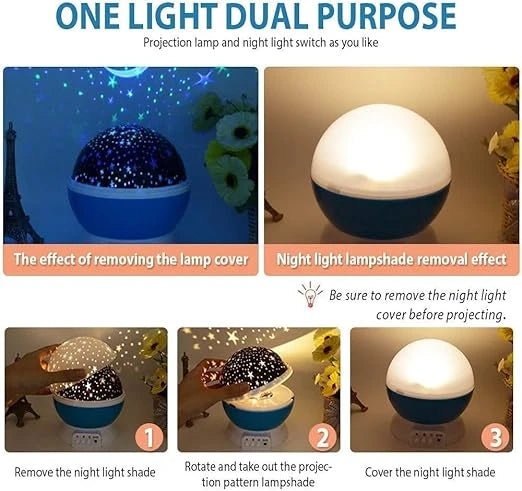 ONE LIGHT DUAL PURPOSE

Projection lamp and night light switch as you like

The effect of removing the lamp cover

Night light lampshade removal effect

Be sure to remove the night light cover before projecting.

1

Remove the night light shade

2

Rotate and take out the projection pattern lampshade

3

Cover the night light shade